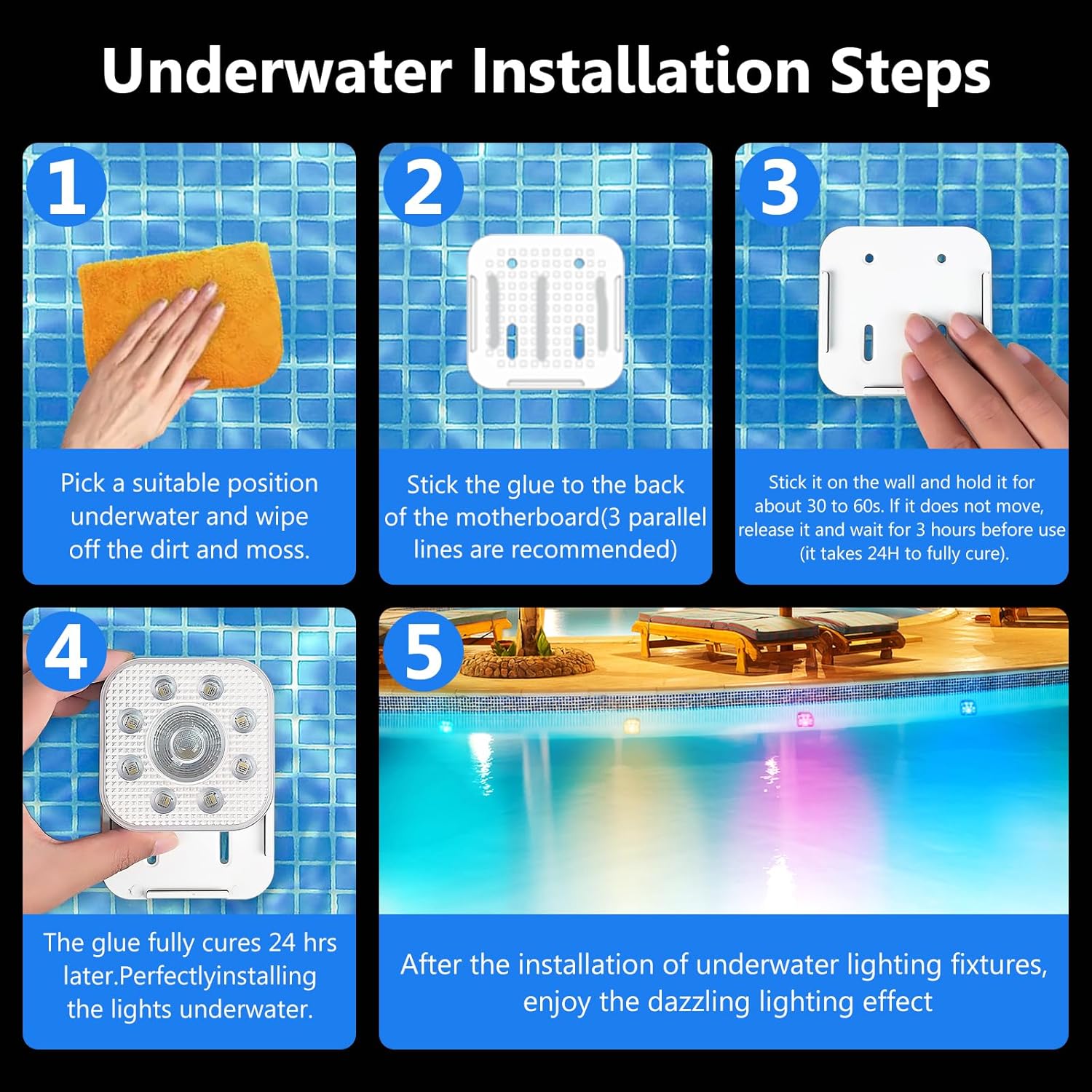 Underwater Installation Steps

1

Pick a suitable position underwater and wipe off the dirt and moss.

2

Stick the glue to the back of the motherboard(3 parallel lines are recommended)

3

Stick it on the wall and hold it for about 30 to 60s. If it does not move, release it and wait for 3 hours before use (it takes 24H to fully cure).

4

The glue fully cures 24 hrs later.Perfectlyinstalling the lights underwater.

5

After the installation of underwater lighting fixtures, enjoy the dazzling lighting effect