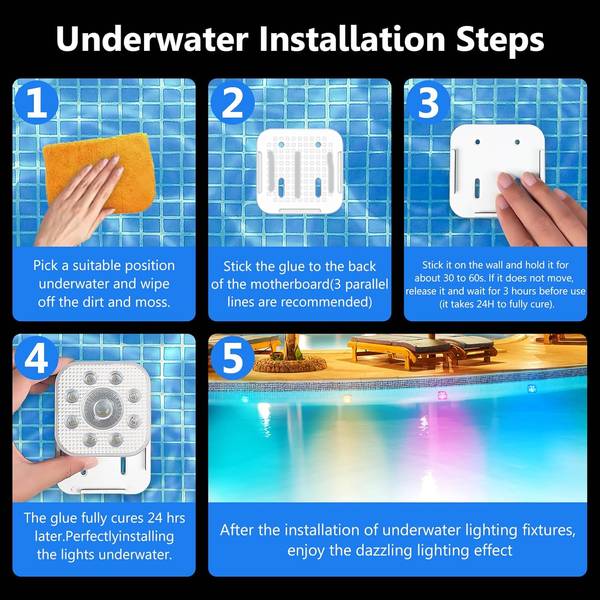 Underwater Installation Steps

1

Pick a suitable position underwater and wipe off the dirt and moss.

2

Stick the glue to the back of the motherboard(3 parallel lines are recommended)

3

Stick it on the wall and hold it for about 30 to 60s. If it does not move, release it and wait for 3 hours before use (it takes 24H to fully cure).

4

The glue fully cures 24 hrs later.Perfectlyinstalling the lights underwater.

5

After the installation of underwater lighting fixtures, enjoy the dazzling lighting effect