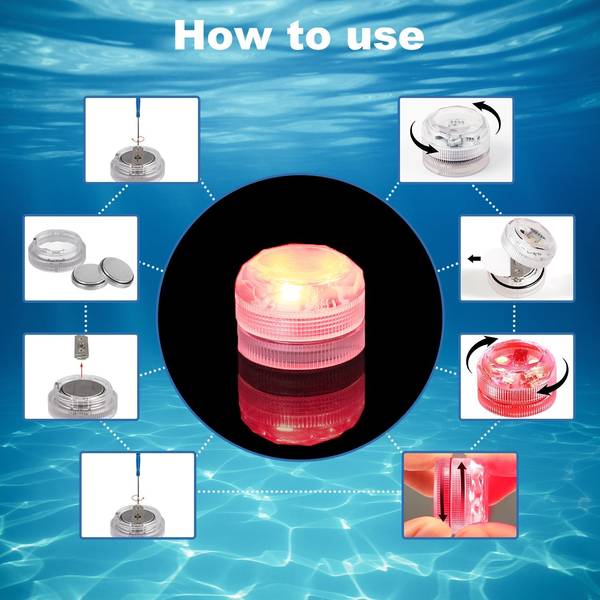 How to use